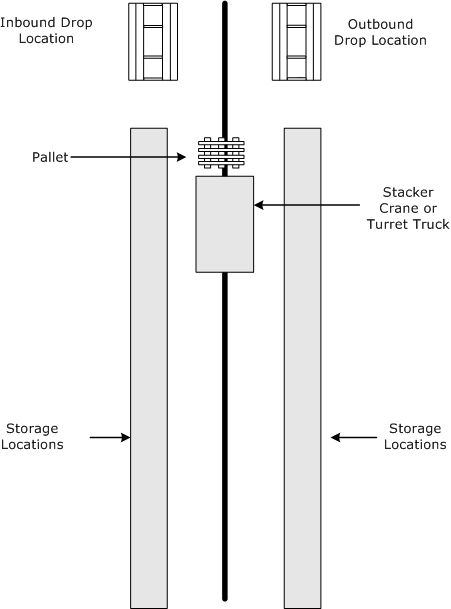 Inbound Drop Location

Outbound Drop Location

Pallet

Stacker Crane or Turret Truck

Storage Locations

Storage Locations